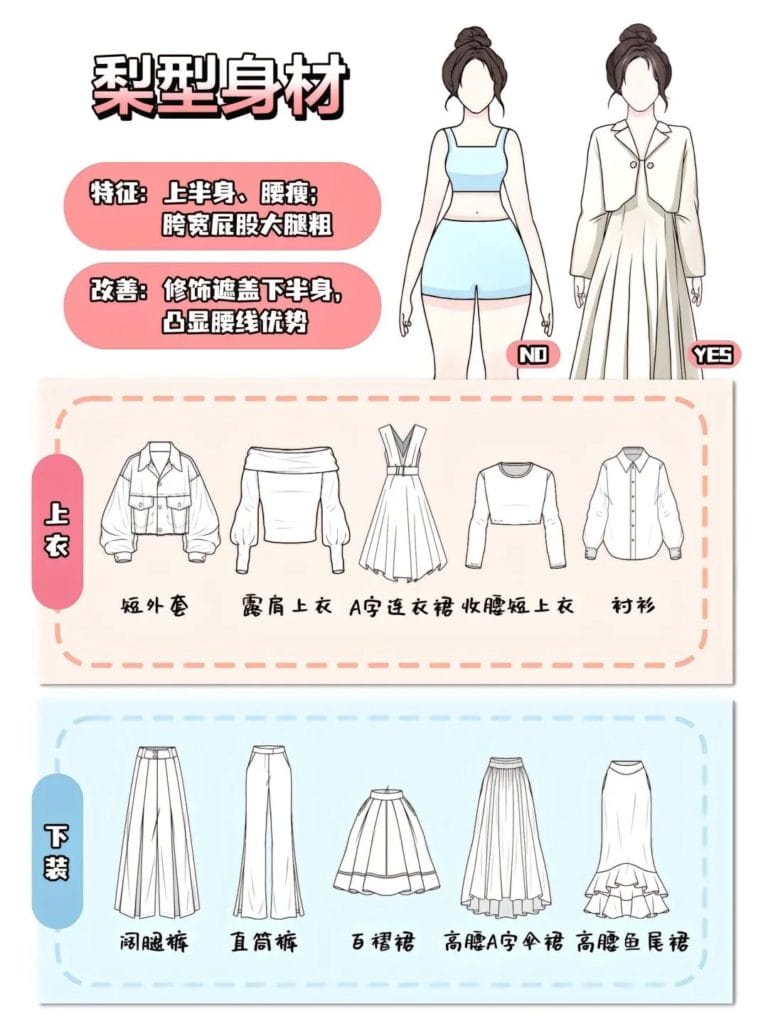 梨型身材

特征：上半身、腰瘦；胯宽屁股大腿粗

改善：修饰遮盖下半身，凸显腰线优势

NO

YES

上衣

短外套　露肩上衣　A字连衣裙　收腰短上衣　衬衫

下装

阔腿裤　直筒裤　百褶裙　高腰A字伞裙　高腰鱼尾裙